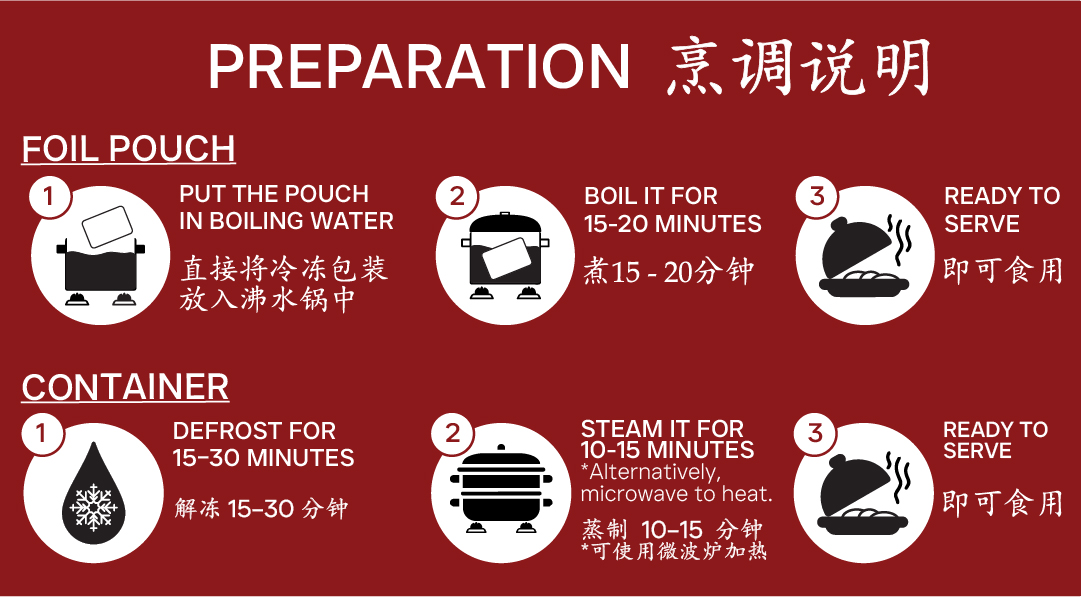 PREPARATION 烹调说明

FOIL POUCH

1
PUT THE POUCH IN BOILING WATER
直接将冷冻包装放入沸水锅中

2
BOIL IT FOR 15-20 MINUTES
煮15 - 20分钟

3
READY TO SERVE
即可食用

CONTAINER

1
DEFROST FOR 15-30 MINUTES
解冻 15-30 分钟

2
STEAM IT FOR 10-15 MINUTES
*Alternatively, microwave to heat.
蒸制 10-15 分钟
*可使用微波炉加热

3
READY TO SERVE
即可食用